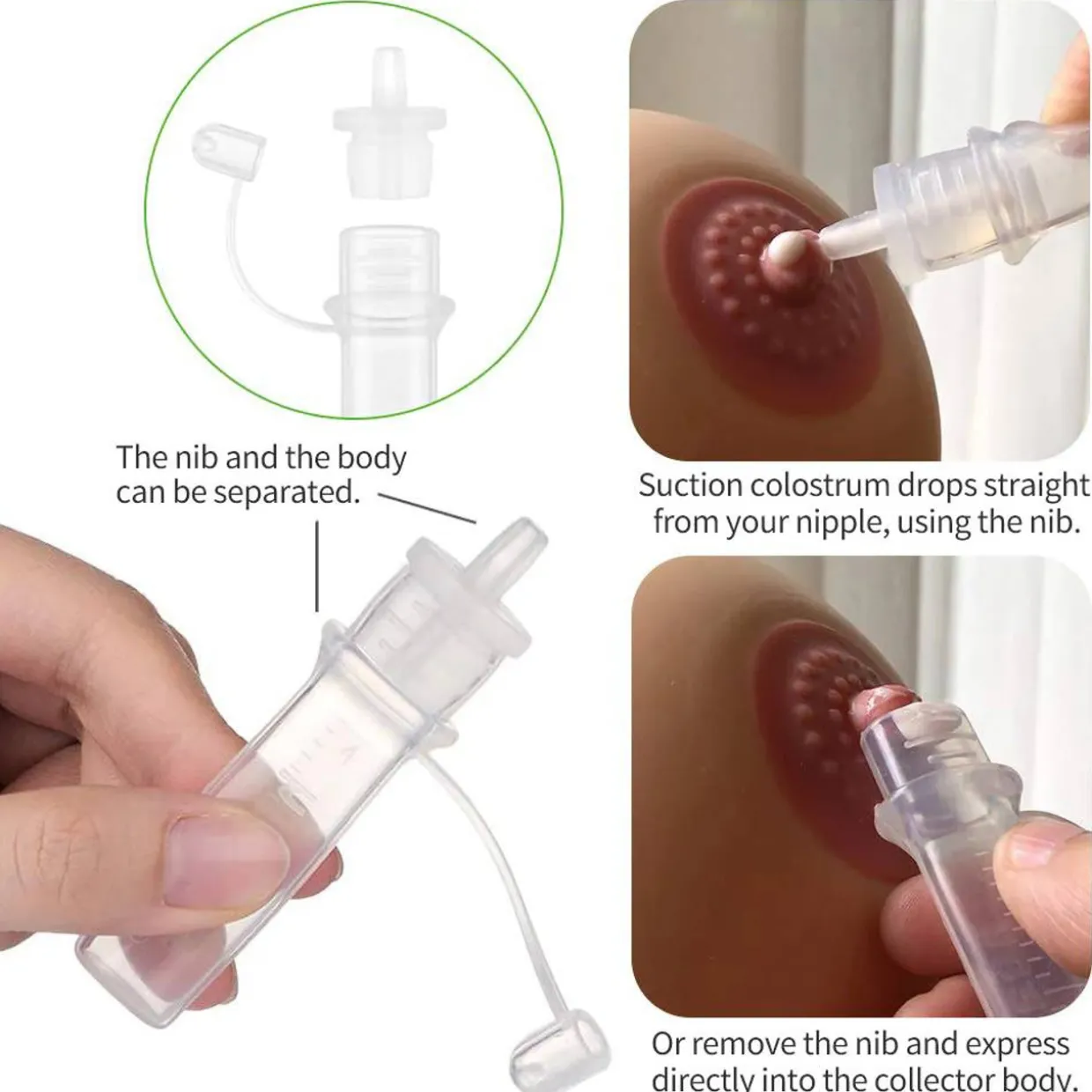 The nib and the body can be separated.

Suction colostrum drops straight from your nipple, using the nib.

Or remove the nib and express directly into the collector body.